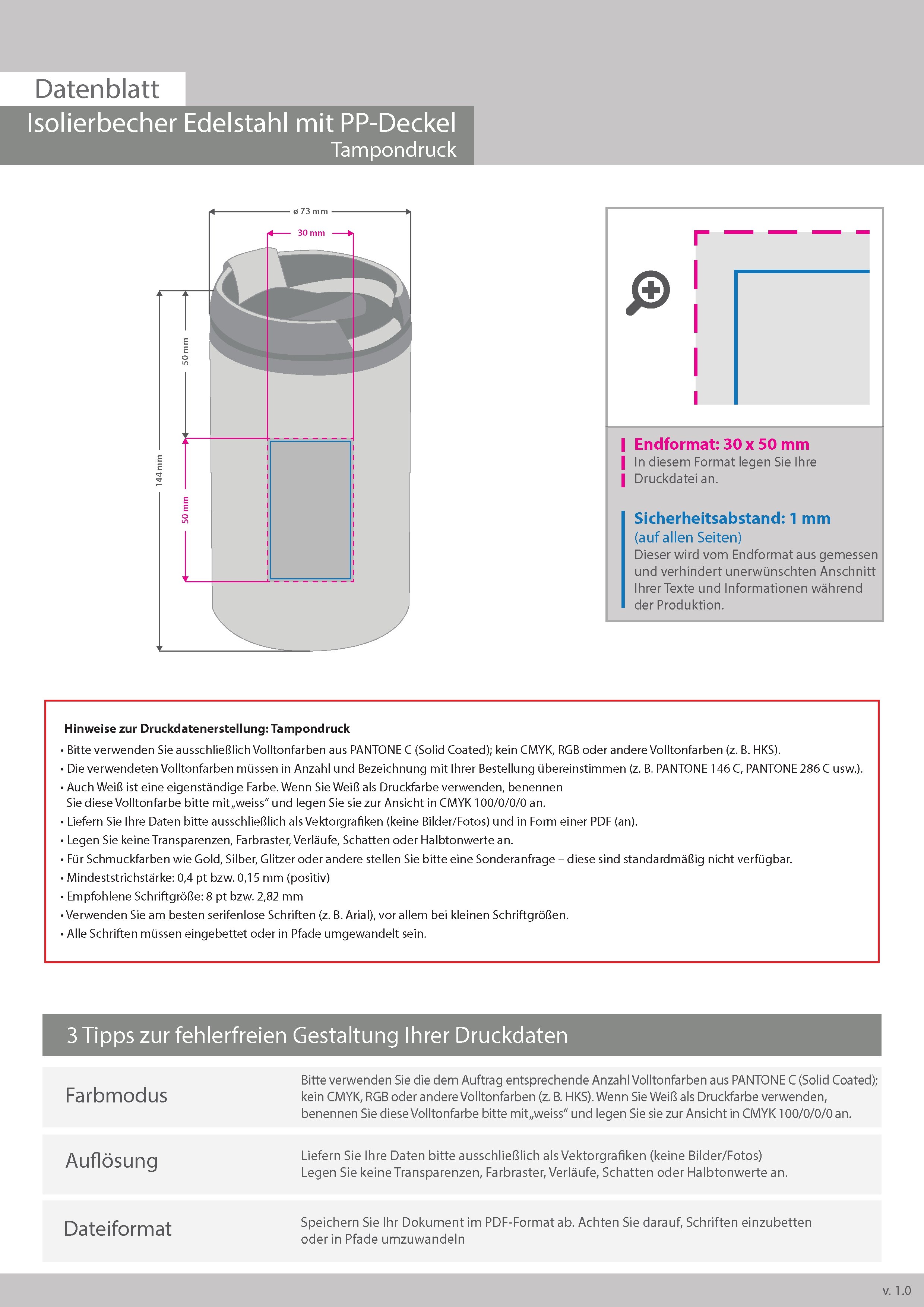 Datenblatt

Isolierbecher Edelstahl mit PP-Deckel
Tampondruck

ø 73 mm
30 mm
50 mm
144 mm
50 mm

Endformat: 30 x 50 mm
In diesem Format legen Sie Ihre Druckdatei an.

Sicherheitsabstand: 1 mm
(auf allen Seiten)
Dieser wird vom Endformat aus gemessen und verhindert unerwünschten Anschnitt Ihrer Texte und Informationen während der Produktion.

Hinweise zur Druckdatenerstellung: Tampondruck
• Bitte verwenden Sie ausschließlich Volltonfarben aus PANTONE C (Solid Coated); kein CMYK, RGB oder andere Volltonfarben (z. B. HKS).
• Die verwendeten Volltonfarben müssen in Anzahl und Bezeichnung mit Ihrer Bestellung übereinstimmen (z. B. PANTONE 146 C, PANTONE 286 C usw.).
• Auch Weiß ist eine eigenständige Farbe. Wenn Sie Weiß als Druckfarbe verwenden, benennen Sie diese Volltonfarbe bitte mit „weiss“ und legen Sie sie zur Ansicht in CMYK 100/0/0/0 an.
• Liefern Sie Ihre Daten bitte ausschließlich als Vektorgrafiken (keine Bilder/Fotos) und in Form einer PDF (an).
• Legen Sie keine Transparenzen, Farbraster, Verläufe, Schatten oder Halbtonwerte an.
• Für Schmuckfarben wie Gold, Silber, Glitzer oder andere stellen Sie bitte eine Sonderanfrage – diese sind standardmäßig nicht verfügbar.
• Mindeststrichstärke: 0,4 pt bzw. 0,15 mm (positiv)
• Empfohlene Schriftgröße: 8 pt bzw. 2,82 mm
• Verwenden Sie am besten serifenlose Schriften (z. B. Arial), vor allem bei kleinen Schriftgrößen.
• Alle Schriften müssen eingebettet oder in Pfade umgewandelt sein.

3 Tipps zur fehlerfreien Gestaltung Ihrer Druckdaten

| Farbmodus | Bitte verwenden Sie die dem Auftrag entsprechende Anzahl Volltonfarben aus PANTONE C (Solid Coated); kein CMYK, RGB oder andere Volltonfarben (z. B. HKS). Wenn Sie Weiß als Druckfarbe verwenden, benennen Sie diese Volltonfarbe bitte mit „weiss“ und legen Sie sie zur Ansicht in CMYK 100/0/0/0 an. |
|---|---|
| Auflösung | Liefern Sie Ihre Daten bitte ausschließlich als Vektorgrafiken (keine Bilder/Fotos) Legen Sie keine Transparenzen, Farbraster, Verläufe, Schatten oder Halbtonwerte an. |
| Dateiformat | Speichern Sie Ihr Dokument im PDF-Format ab. Achten Sie darauf, Schriften einzubetten oder in Pfade umzuwandeln |

v. 1.0